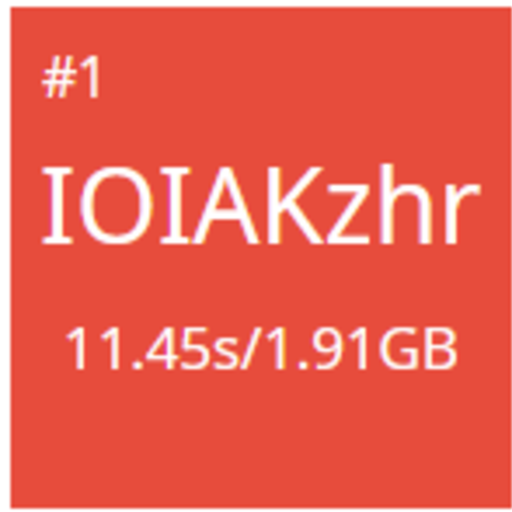 #1

IOIAKzhr

11.45s/1.91GB